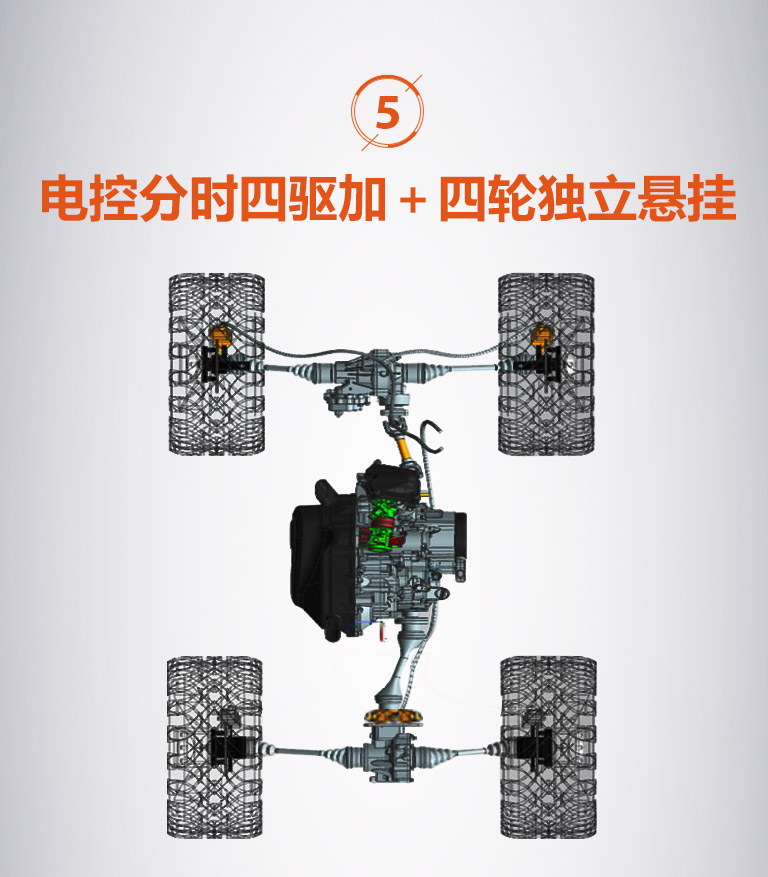 5

电控分时四驱加 + 四轮独立悬挂